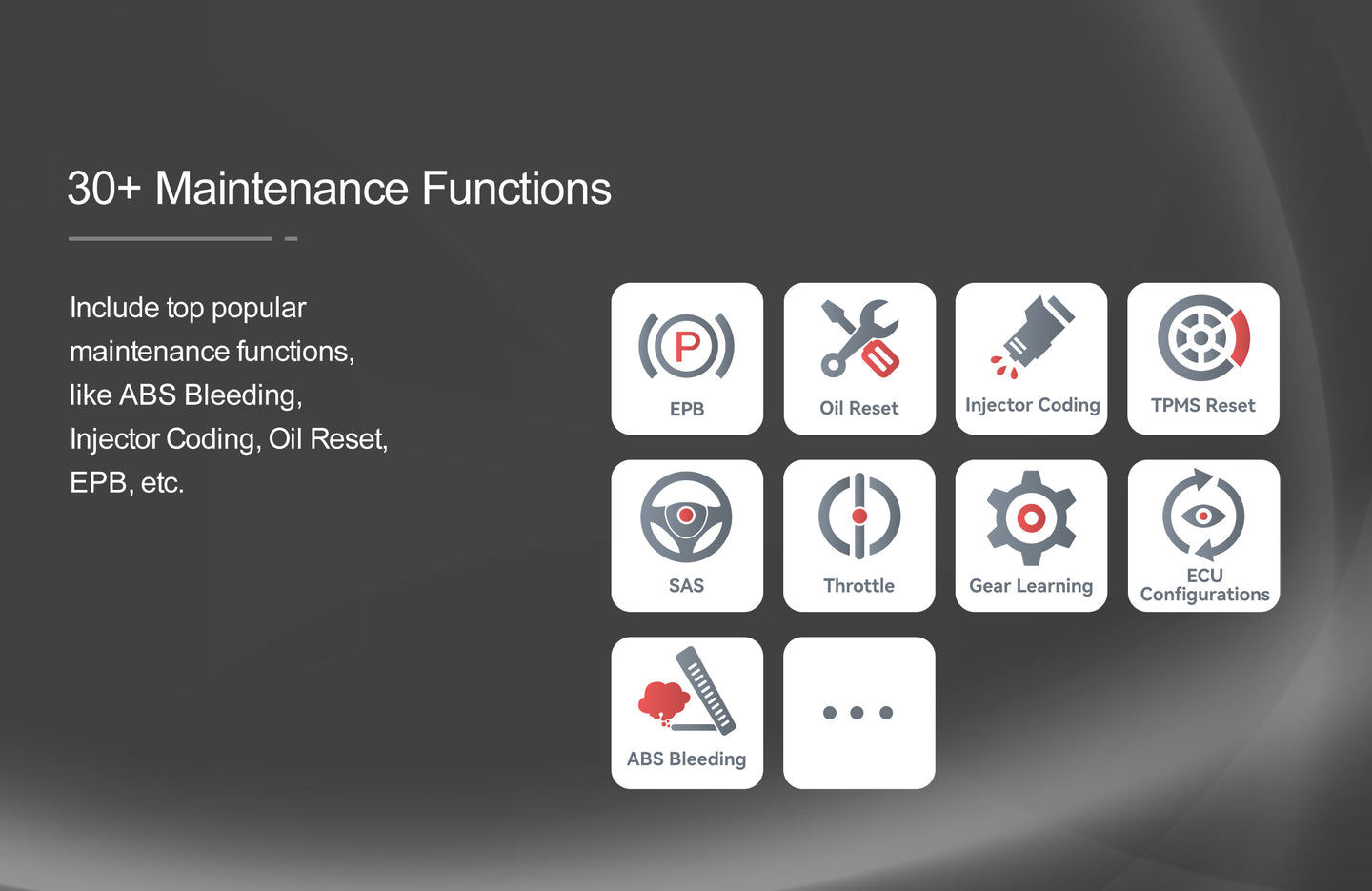 30+ Maintenance Functions

Include top popular maintenance functions, like ABS Bleeding, Injector Coding, Oil Reset, EPB, etc.

P
EPB

Oil Reset

Injector Coding

TPMS Reset

SAS

Throttle

Gear Learning

ECU Configurations

ABS Bleeding

...