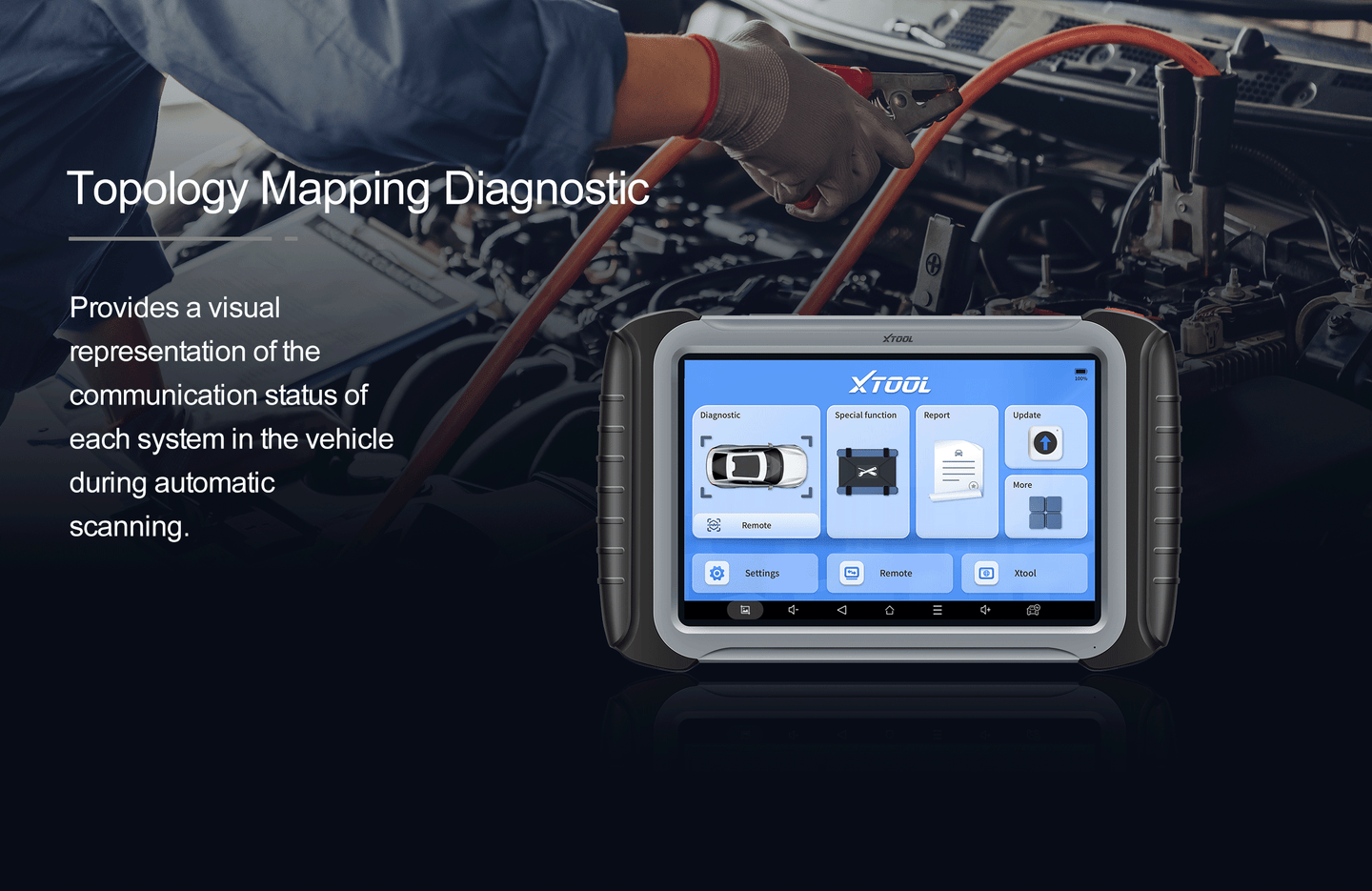 Topology Mapping Diagnostic

Provides a visual representation of the communication status of each system in the vehicle during automatic scanning.

XTOOL

XTOOL

100%

Diagnostic

Remote

Special function

Report

Update

More

Settings

Remote

Xtool